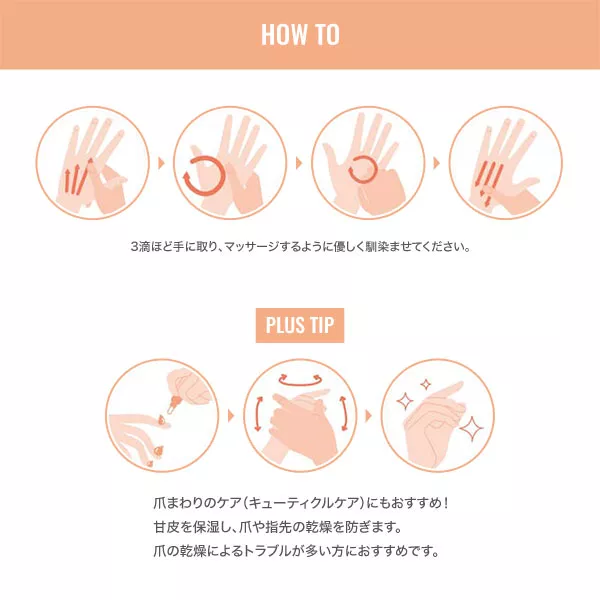 HOW TO

3滴ほど手に取り、マッサージするように優しく馴染ませてください。

PLUS TIP

爪まわりのケア（キューティクルケア）にもおすすめ！
甘皮を保湿し、爪や指先の乾燥を防ぎます。
爪の乾燥によるトラブルが多い方におすすめです。