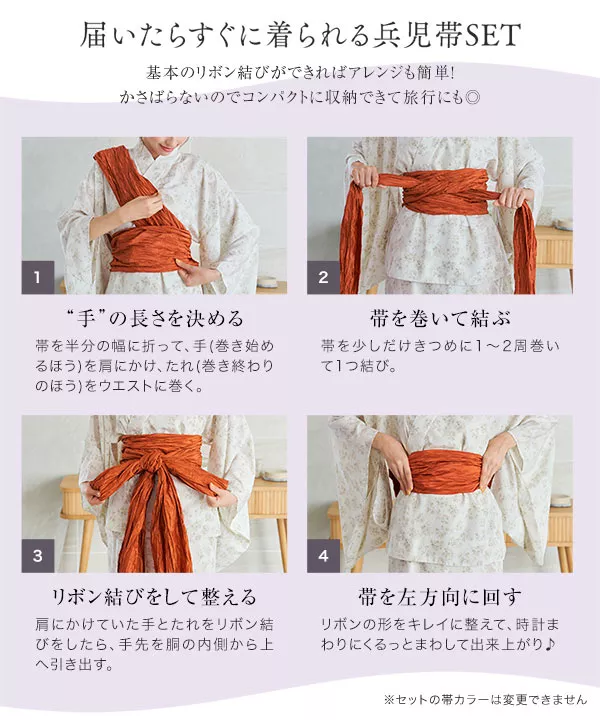 届いたらすぐに着られる兵児帯SET

基本のリボン結びができればアレンジも簡単!
かさばらないのでコンパクトに収納できて旅行にも◎

1

“手”の長さを決める

帯を半分の幅に折って、手(巻き始めるほう)を肩にかけ、たれ(巻き終わりのほう)をウエストに巻く。

2

帯を巻いて結ぶ

帯を少しだけきつめに1～2周巻いて1つ結び。

3

リボン結びをして整える

肩にかけていた手とたれをリボン結びをしたら、手先を胴の内側から上へ引き出す。

4

帯を左方向に回す

リボンの形をキレイに整えて、時計まわりにくるっとまわして出来上がり♪

※セットの帯カラーは変更できません