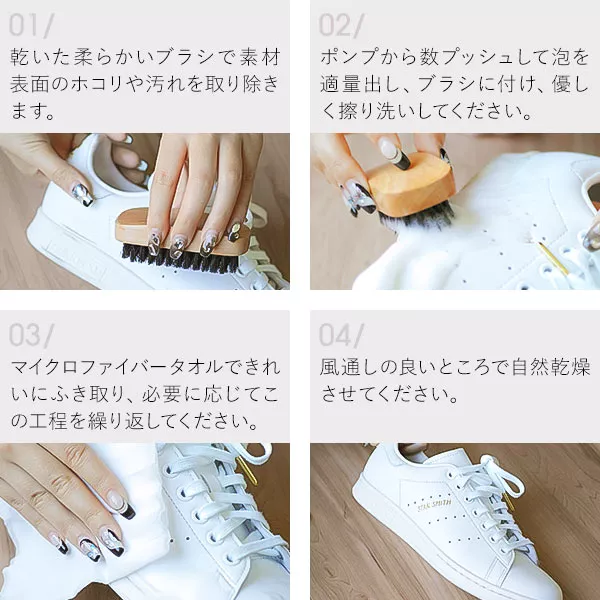 01/
乾いた柔らかいブラシで素材表面のホコリや汚れを取り除きます。

02/
ポンプから数プッシュして泡を適量出し、ブラシに付け、優しく擦り洗いしてください。

03/
マイクロファイバータオルできれいにふき取り、必要に応じてこの工程を繰り返してください。

04/
風通しの良いところで自然乾燥させてください。

STAN SMITH