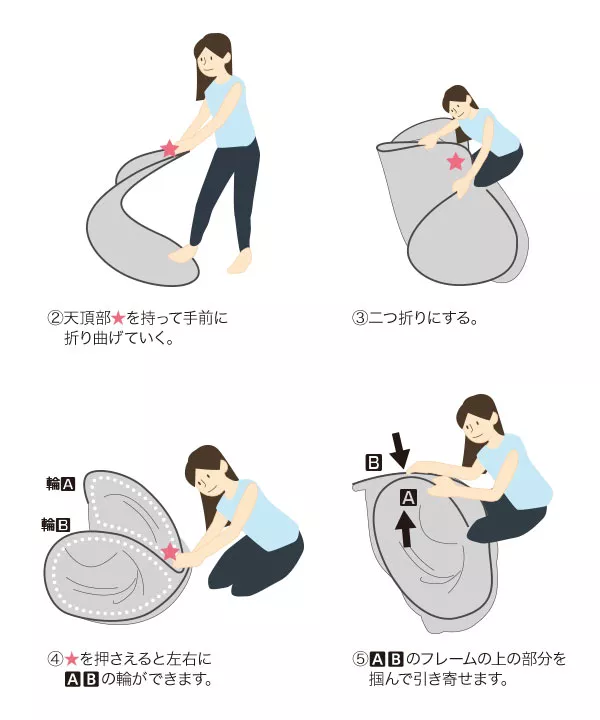 ②天頂部★を持って手前に折り曲げていく。

③二つ折りにする。

輪A

輪B

B

A

④★を押さえると左右にABの輪ができます。

⑤ABのフレームの上の部分を掴んで引き寄せます。