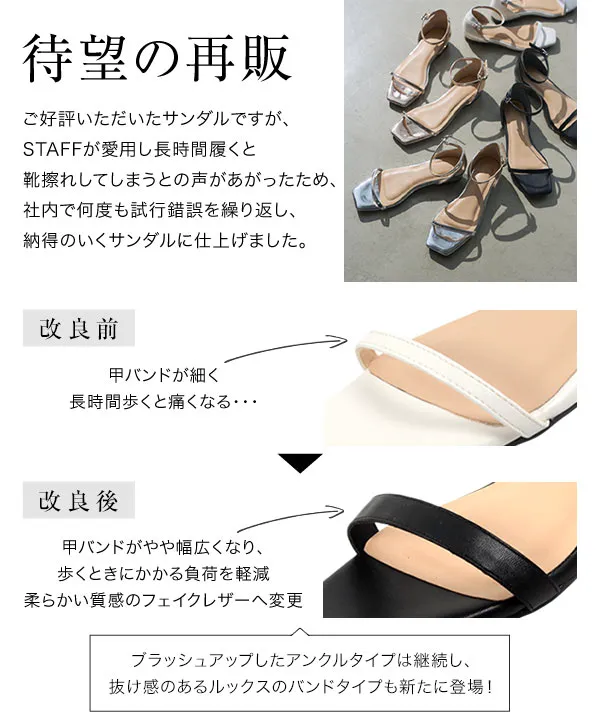 待望の再販

ご好評いただいたサンダルですが、
STAFFが愛用し長時間履くと
靴擦れしてしまうとの声があがったため、
社内で何度も試行錯誤を繰り返し、
納得のいくサンダルに仕上げました。

改良前

甲バンドが細く
長時間歩くと痛くなる・・・

改良後

甲バンドがやや幅広くなり、
歩くときにかかる負荷を軽減
柔らかい質感のフェイクレザーへ変更

ブラッシュアップしたアンクルタイプは継続し、
抜け感のあるルックスのバンドタイプも新たに登場！