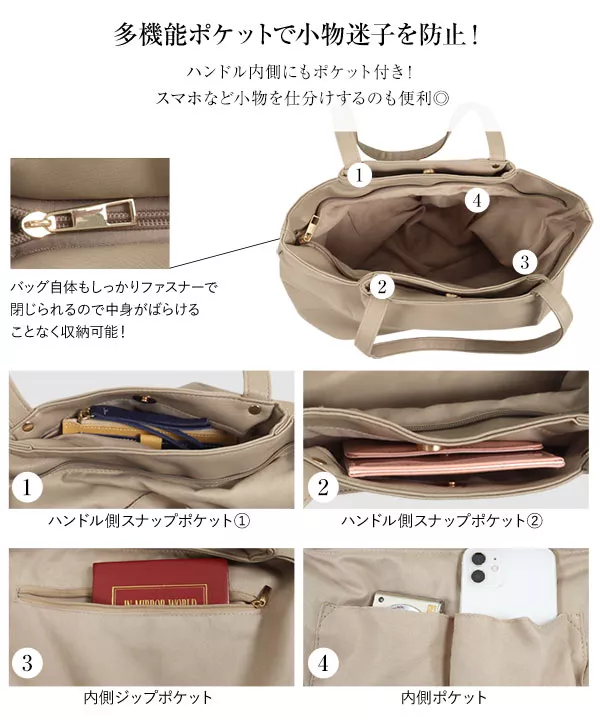 多機能ポケットで小物迷子を防止！

ハンドル内側にもポケット付き！
スマホなど小物を仕分けするのも便利◎

1

4

3

2

バッグ自体もしっかりファスナーで閉じられるので中身がばらけることなく収納可能！

1

ハンドル側スナップポケット①

2

ハンドル側スナップポケット②

IN MIRROR WORLD

3

内側ジップポケット

4

内側ポケット