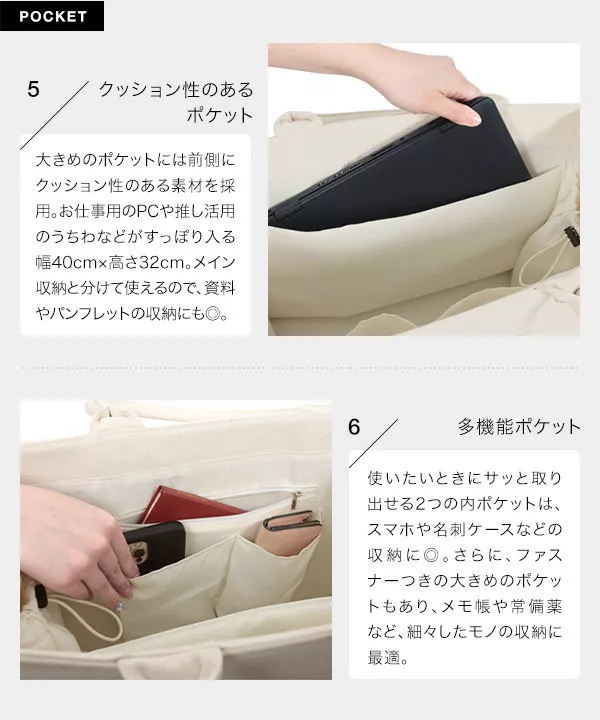 POCKET

5 クッション性のあるポケット

大きめのポケットには前側にクッション性のある素材を採用。お仕事用のPCや推し活用のうちわなどがすっぽり入る幅40cm×高さ32cm。メイン収納と分けて使えるので、資料やパンフレットの収納にも◎。

6 多機能ポケット

使いたいときにサッと取り出せる2つの内ポケットは、スマホや名刺ケースなどの収納に◎。さらに、ファスナーつきの大きめのポケットもあり、メモ帳や常備薬など、細々したモノの収納に最適。