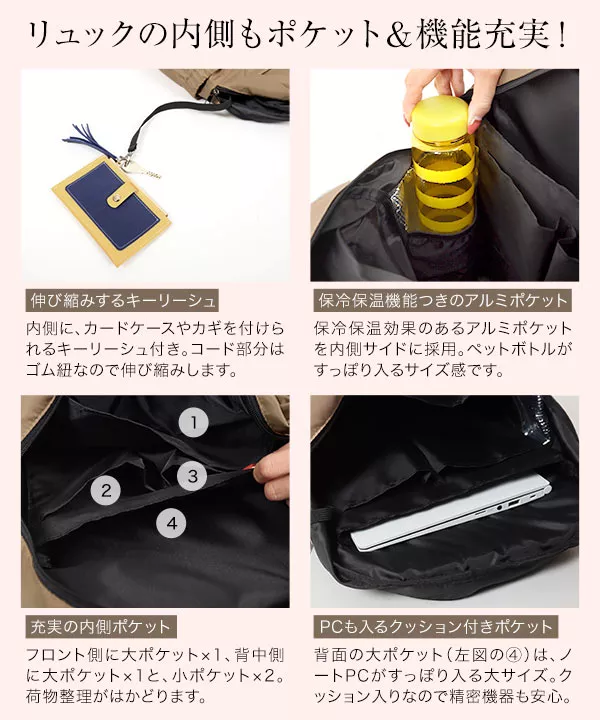 リュックの内側もポケット＆機能充実！

伸び縮みするキーリーシュ

内側に、カードケースやカギを付けられるキーリーシュ付き。コード部分はゴム紐なので伸び縮みします。

保冷保温機能つきのアルミポケット

保冷保温効果のあるアルミポケットを内側サイドに採用。ペットボトルがすっぽり入るサイズ感です。

1
2
3
4

充実の内側ポケット

フロント側に大ポケット×1、背中側に大ポケット×1と、小ポケット×2。荷物整理がはかどります。

PCも入るクッション付きポケット

背面の大ポケット（左図の④）は、ノートPCがすっぽり入る大サイズ。クッション入りなので精密機器も安心。