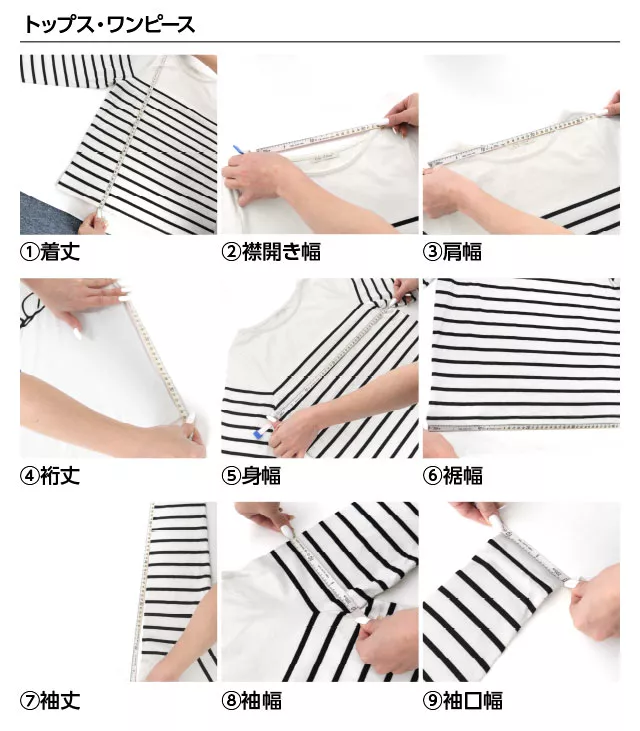 トップス・ワンピース

①着丈

②襟開き幅

③肩幅

④裄丈

⑤身幅

⑥裾幅

⑦袖丈

⑧袖幅

⑨袖口幅