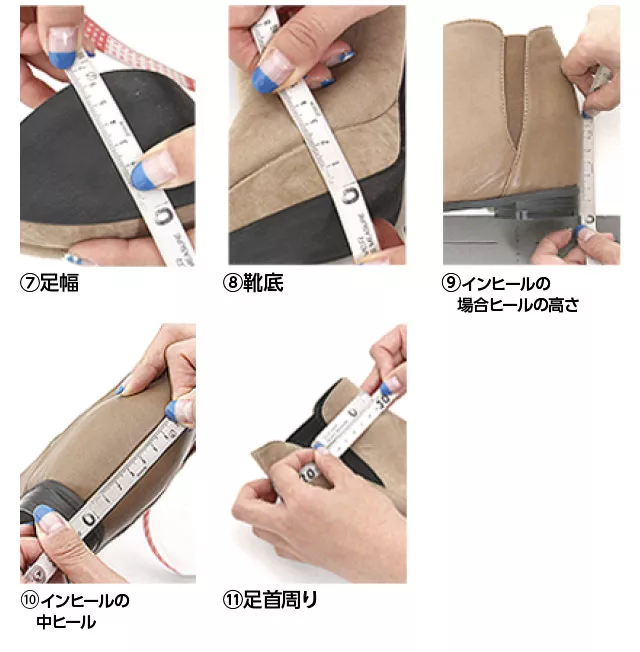 ⑦足幅

⑧靴底

⑨インヒールの場合ヒールの高さ

⑩インヒールの中ヒール

⑪足首周り