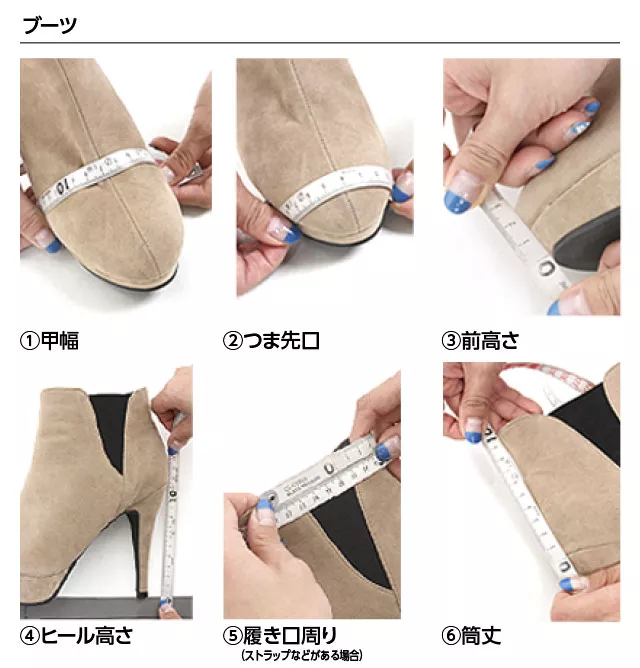 ブーツ

①甲幅

②つま先口

③前高さ

④ヒール高さ

⑤履き口周り
(ストラップなどがある場合)

⑥筒丈